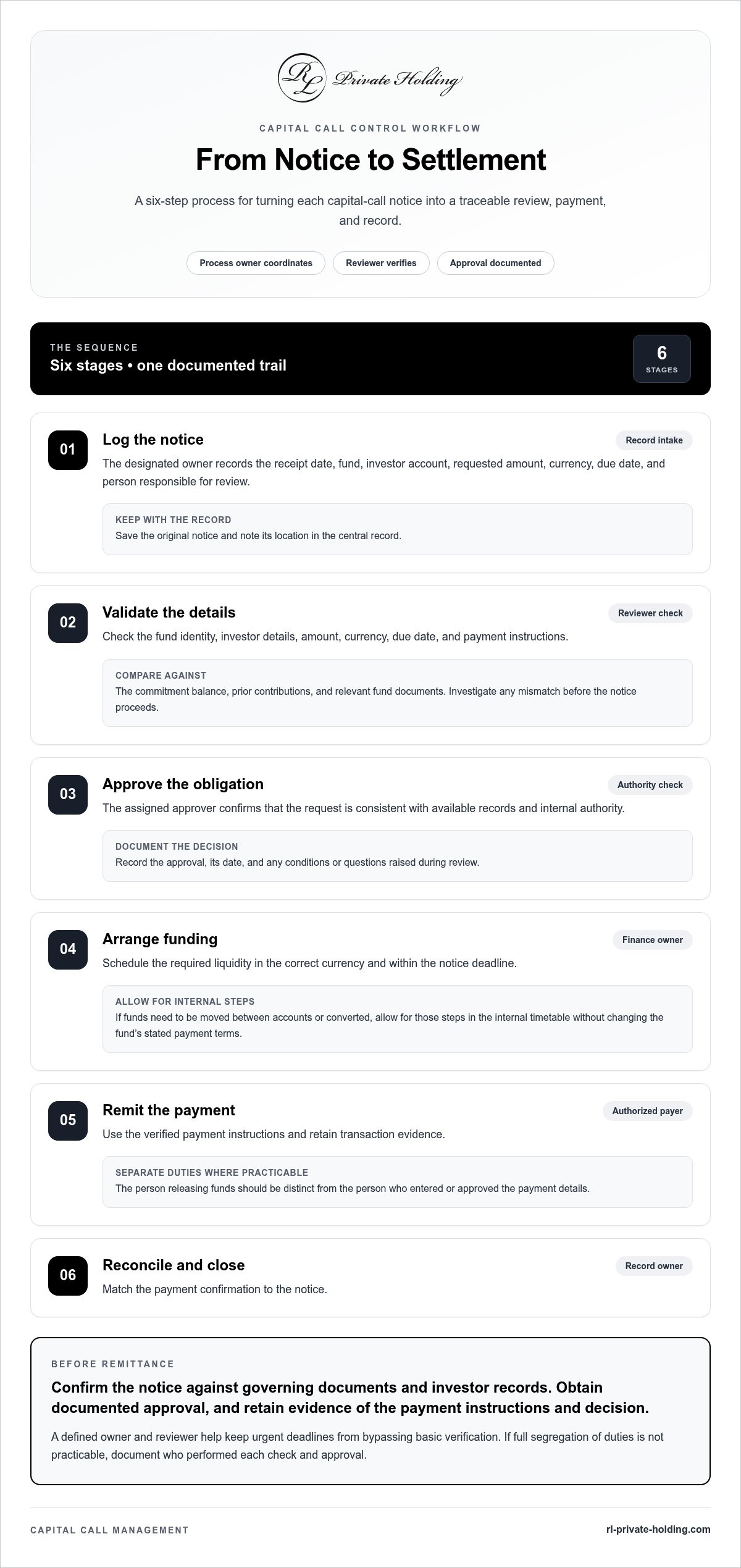 RL Private Holding

CAPITAL CALL CONTROL WORKFLOW

From Notice to Settlement

A six-step process for turning each capital-call notice into a traceable review, payment, and record.

Process owner coordinates

Reviewer verifies

Approval documented

THE SEQUENCE

Six stages • one documented trail

6
STAGES

01

Log the notice

Record intake

The designated owner records the receipt date, fund, investor account, requested amount, currency, due date, and person responsible for review.

KEEP WITH THE RECORD
Save the original notice and note its location in the central record.

02

Validate the details

Reviewer check

Check the fund identity, investor details, amount, currency, due date, and payment instructions.

COMPARE AGAINST
The commitment balance, prior contributions, and relevant fund documents. Investigate any mismatch before the notice proceeds.

03

Approve the obligation

Authority check

The assigned approver confirms that the request is consistent with available records and internal authority.

DOCUMENT THE DECISION
Record the approval, its date, and any conditions or questions raised during review.

04

Arrange funding

Finance owner

Schedule the required liquidity in the correct currency and within the notice deadline.

ALLOW FOR INTERNAL STEPS
If funds need to be moved between accounts or converted, allow for those steps in the internal timetable without changing the fund's stated payment terms.

05

Remit the payment

Authorized payer

Use the verified payment instructions and retain transaction evidence.

SEPARATE DUTIES WHERE PRACTICABLE
The person releasing funds should be distinct from the person who entered or approved the payment details.

06

Reconcile and close

Record owner

Match the payment confirmation to the notice.

BEFORE REMITTANCE

Confirm the notice against governing documents and investor records. Obtain documented approval, and retain evidence of the payment instructions and decision.

A defined owner and reviewer help keep urgent deadlines from bypassing basic verification. If full segregation of duties is not practicable, document who performed each check and approval.

CAPITAL CALL MANAGEMENT

rl-private-holding.com